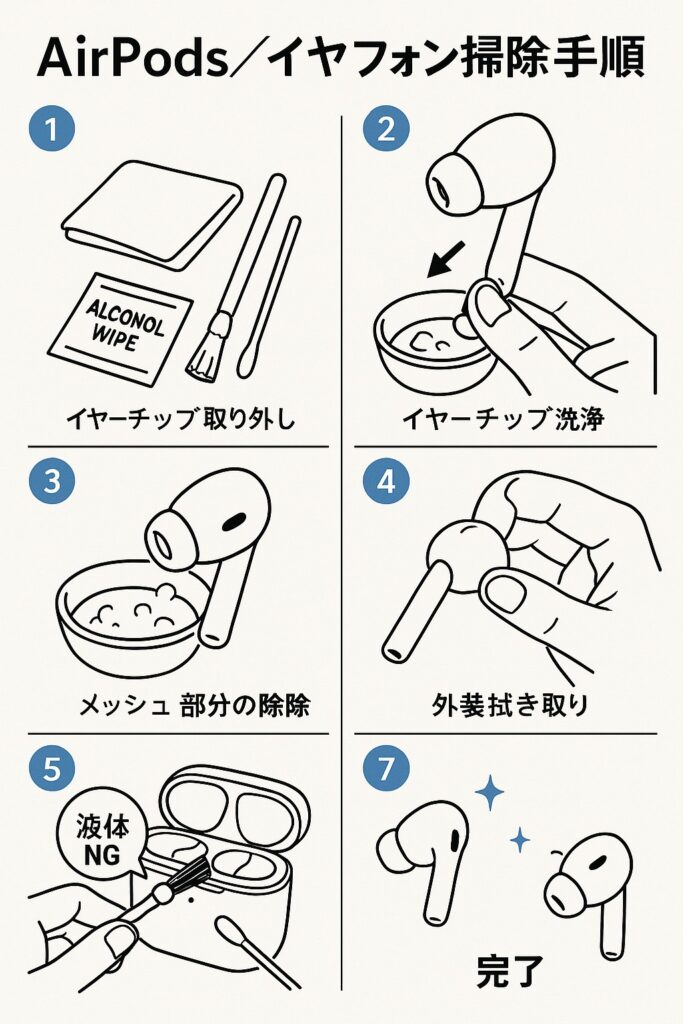 AirPods／イヤフォン掃除手順

1

ALCONOL WIPE

イヤーチップ取り外し

2

イヤーチップ洗浄

3

メッシュ 部分の除除

4

外装拭き取り

5

液体 NG

7

完了